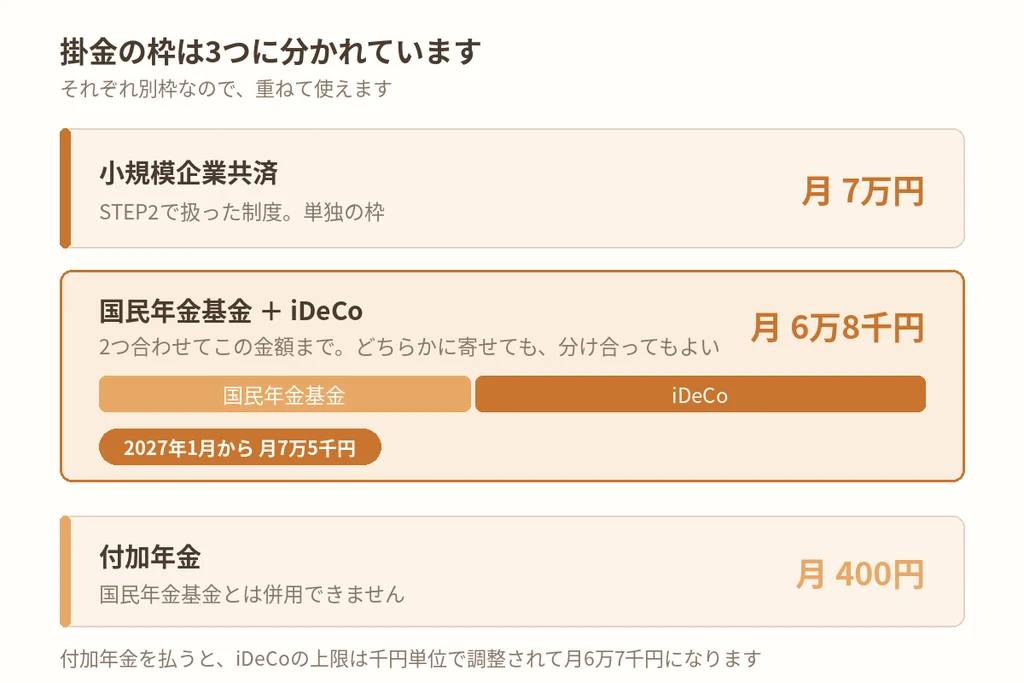 掛金の枠は3つに分かれています
それぞれ別枠なので、重ねて使えます

小規模企業共済
STEP2で扱った制度。単独の枠
月 7万円

国民年金基金 + iDeCo
2つ合わせてこの金額まで。どちらかに寄せても、分け合ってもよい
月 6万8千円
国民年金基金
iDeCo
2027年1月から 月7万5千円

付加年金
国民年金基金とは併用できません
月 400円

付加年金を払うと、iDeCoの上限は千円単位で調整されて月6万7千円になります